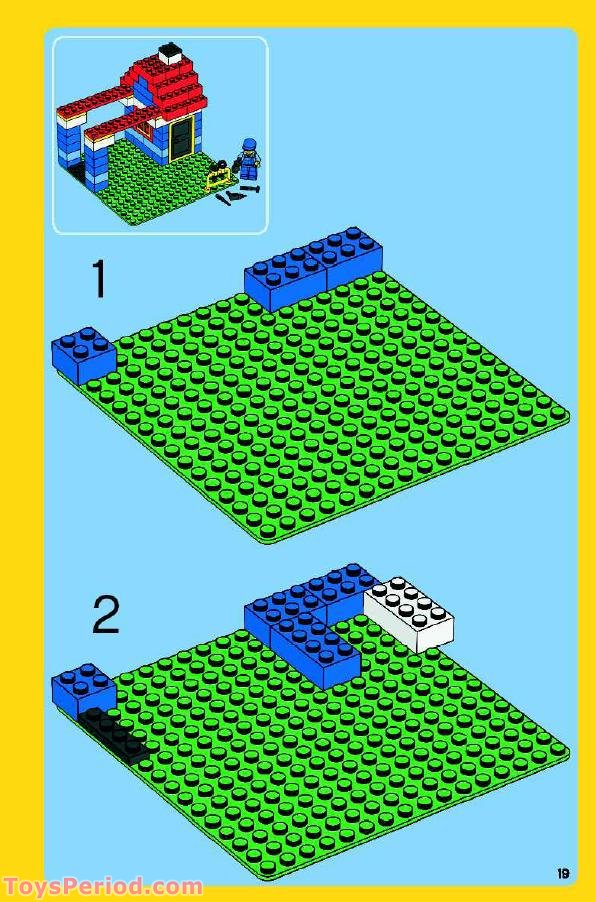 1

2

19

ToysPeriod.com