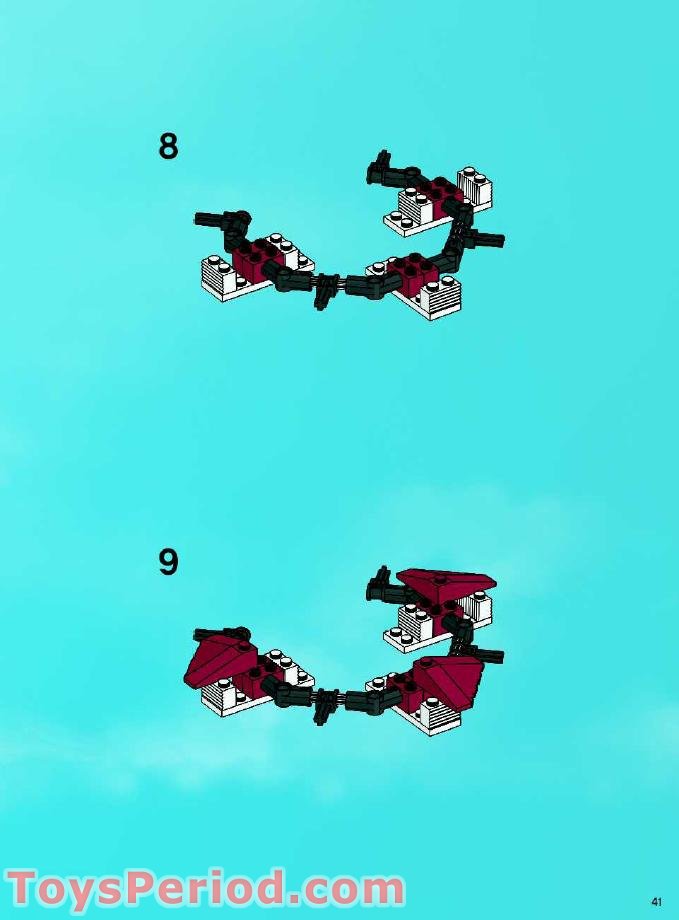 8

9

ToysPeriod.com

41