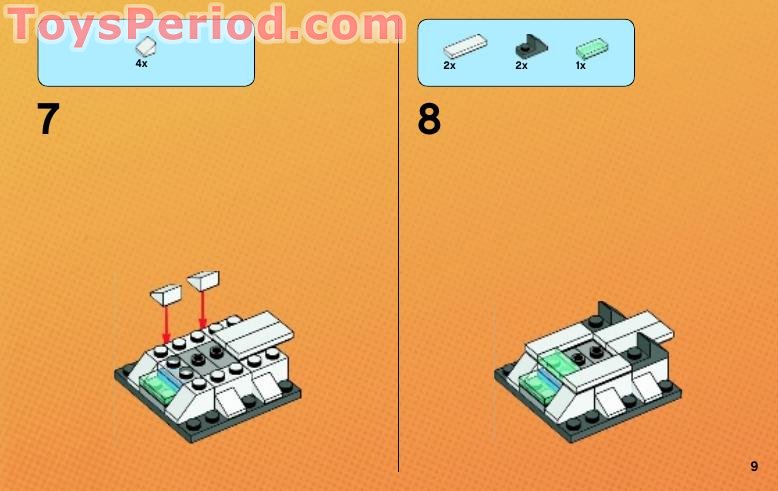 ToysPeriod.com

4x

7

2x 2x 1x

8

9