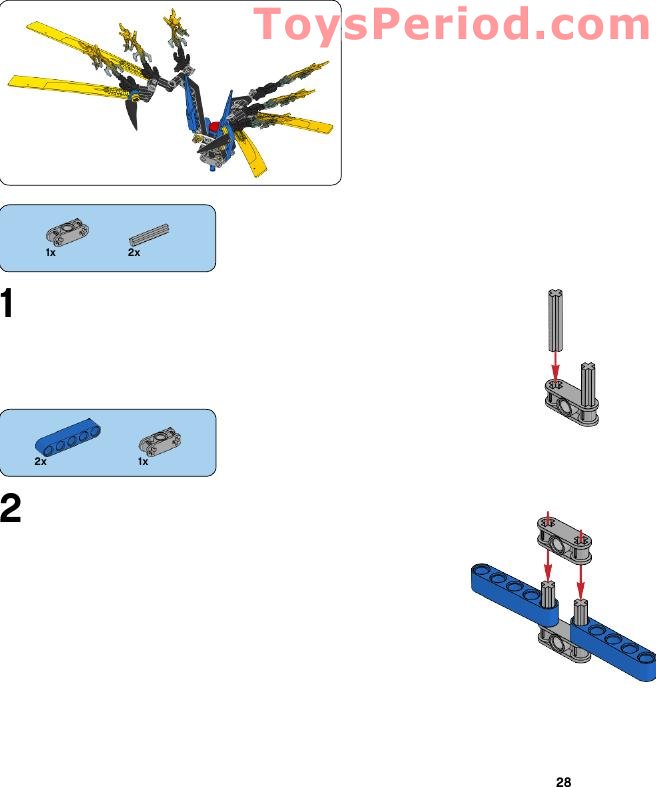 ToysPeriod.com

1x 2x

1

2x 1x

2

28