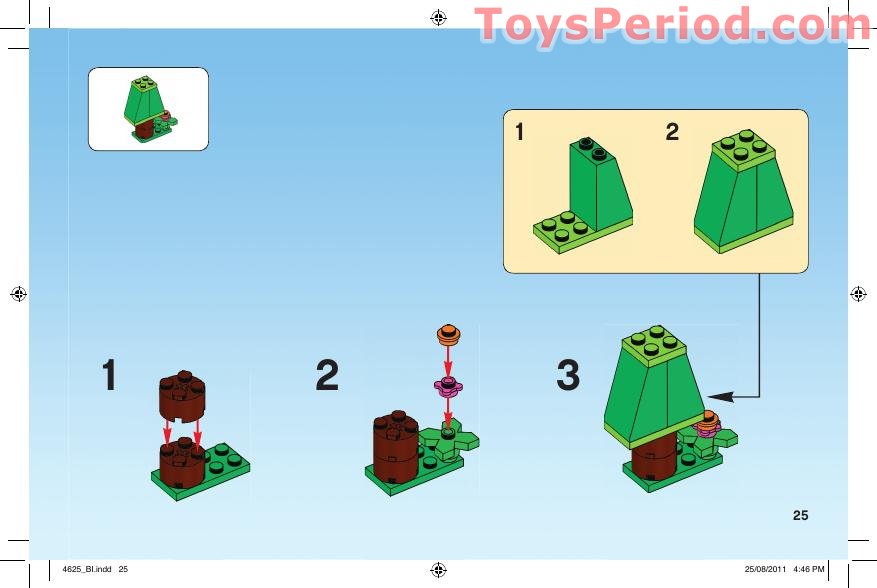 ToysPeriod.com

1

2

1

2

3

25

4625_BI.indd 25

25/08/2011 4:46 PM