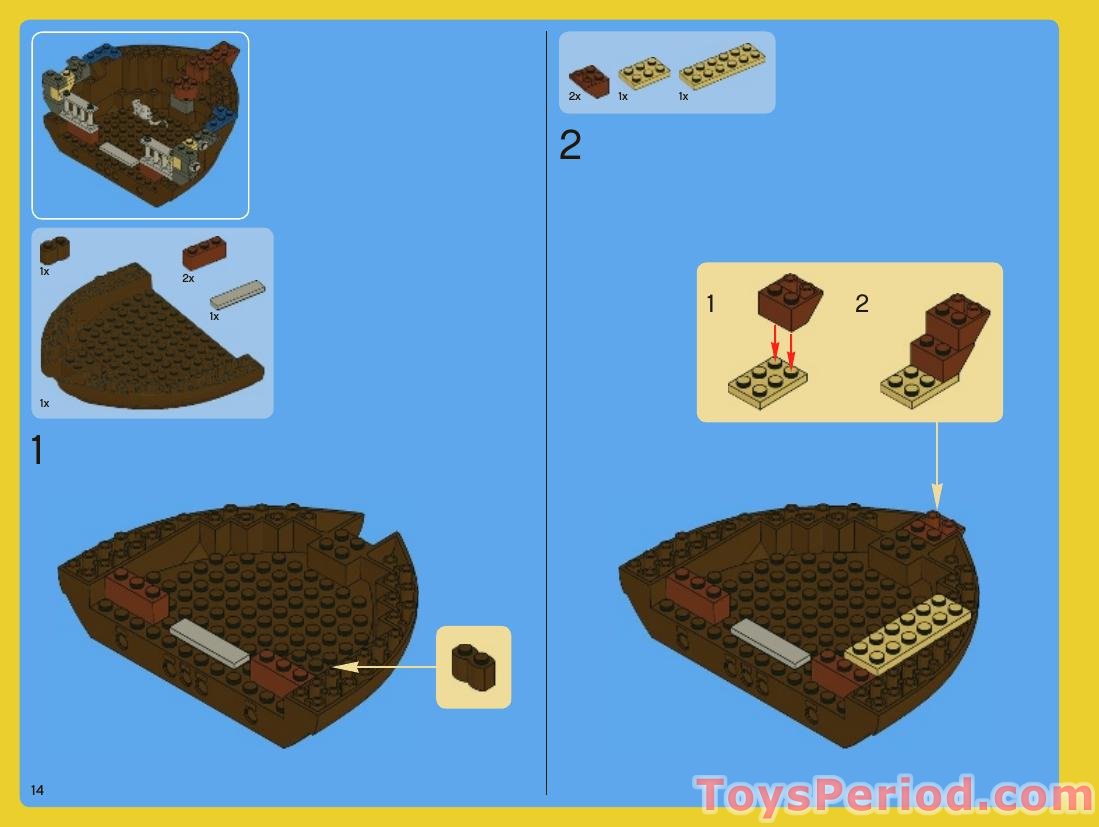 1x

2x

1x

1x

1

14

2x 1x 1x

2

1 2

ToysPeriod.com