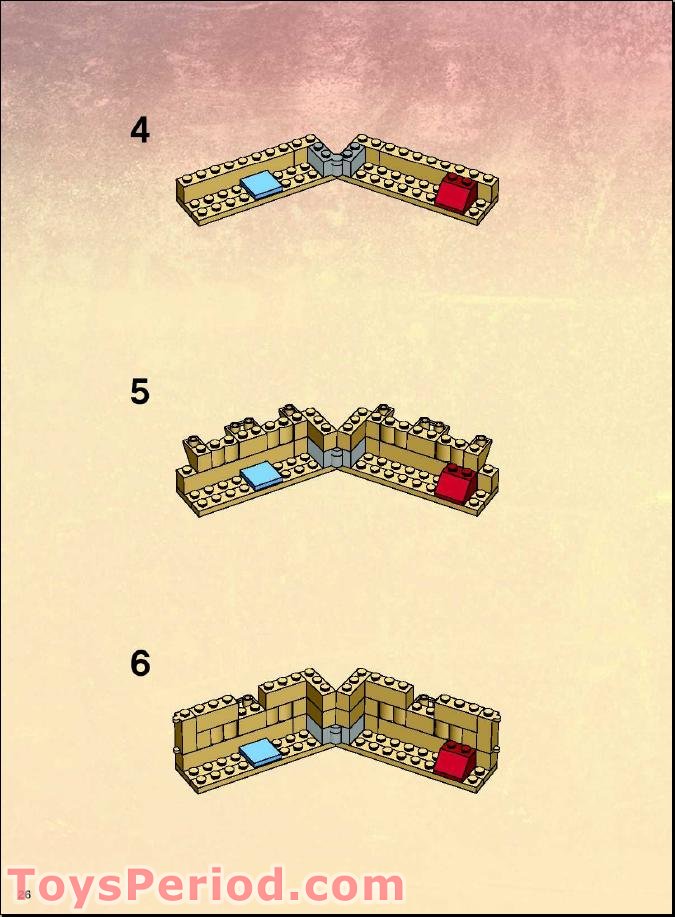 4

5

6

26

ToysPeriod.com