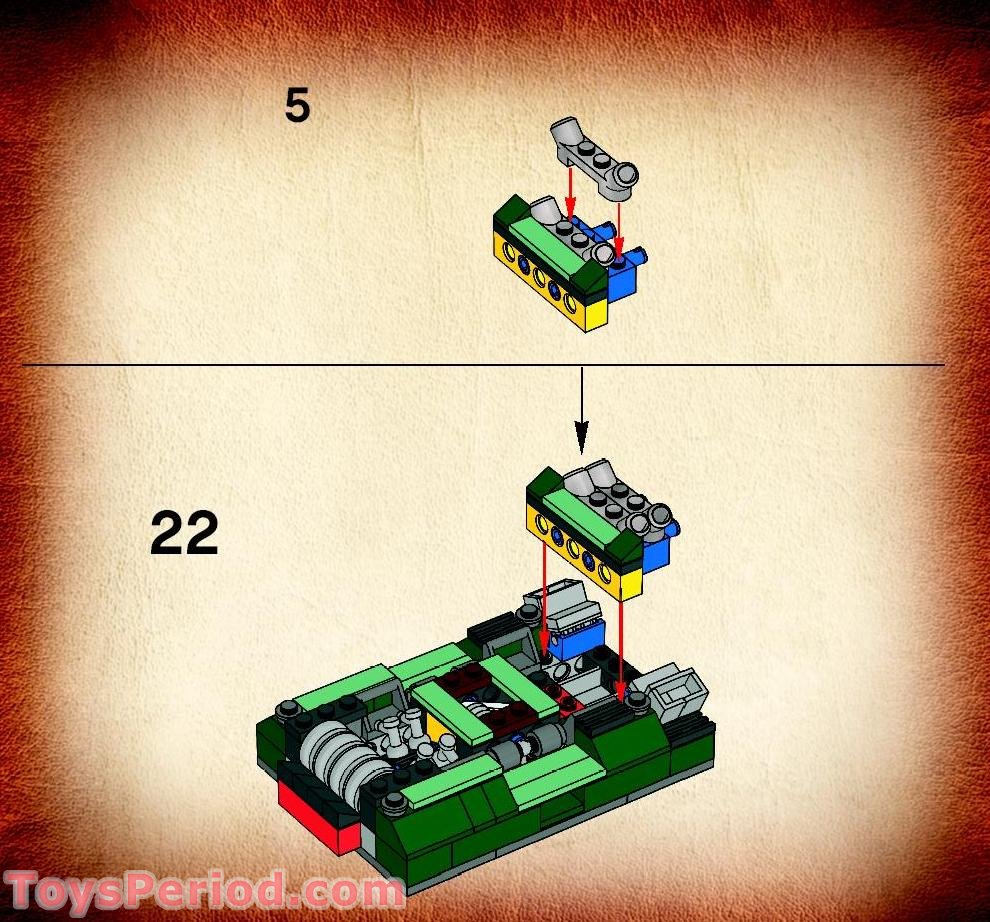 5

22

ToysPeriod.com