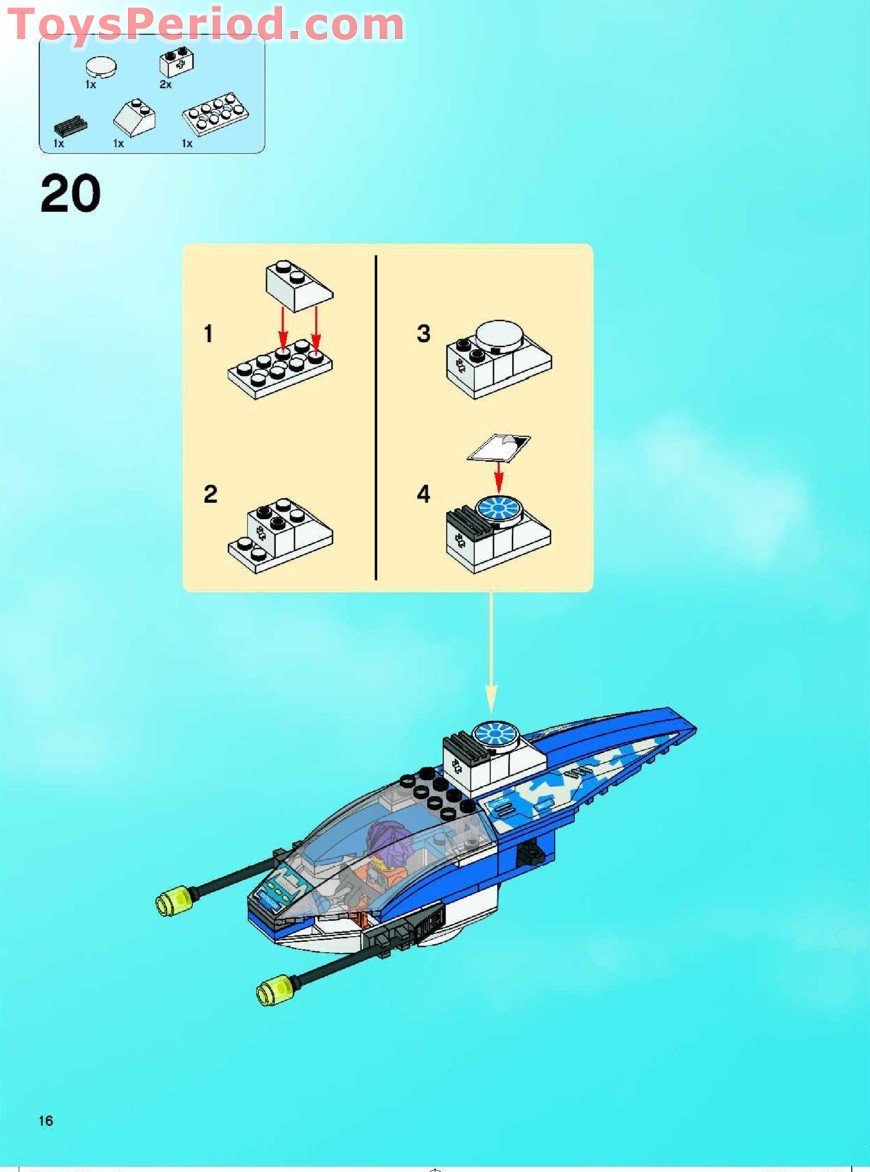 ToysPeriod.com

1x
2x
1x
1x
1x

20

1
2
3
4

16