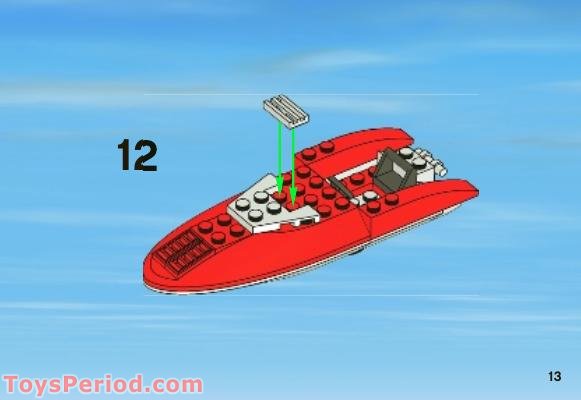 12

ToysPeriod.com

13