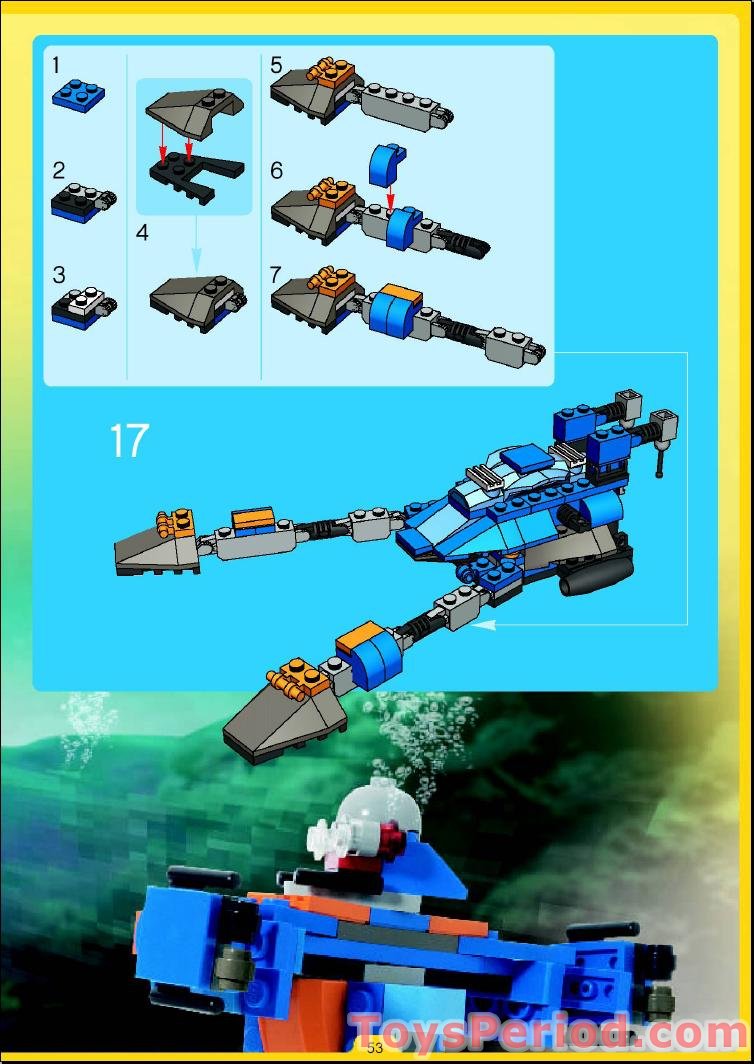 1
2
3
4
5
6
7
17
ToysPeriod.com
53