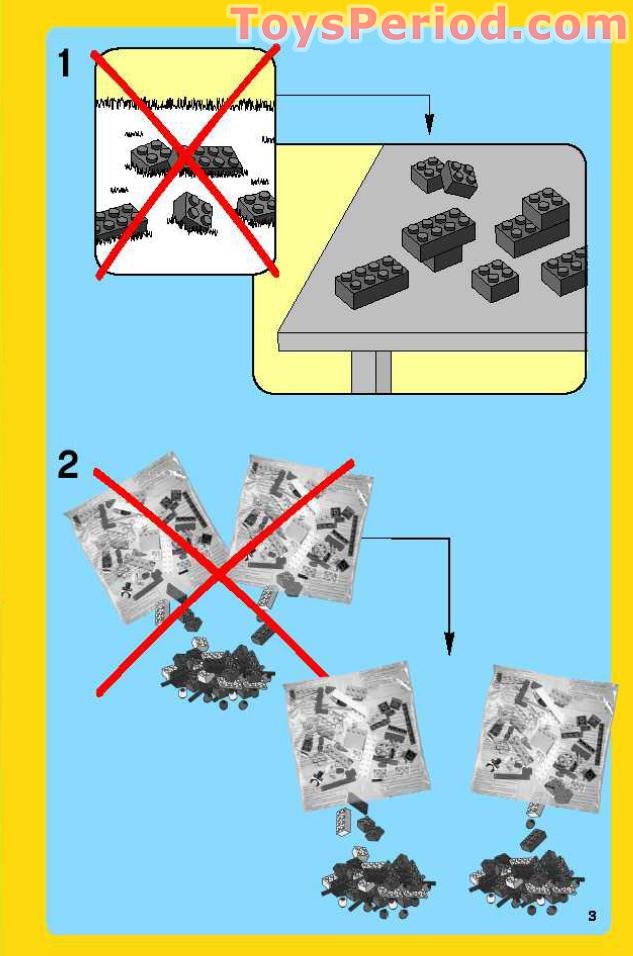 ToysPeriod.com

1

2

3