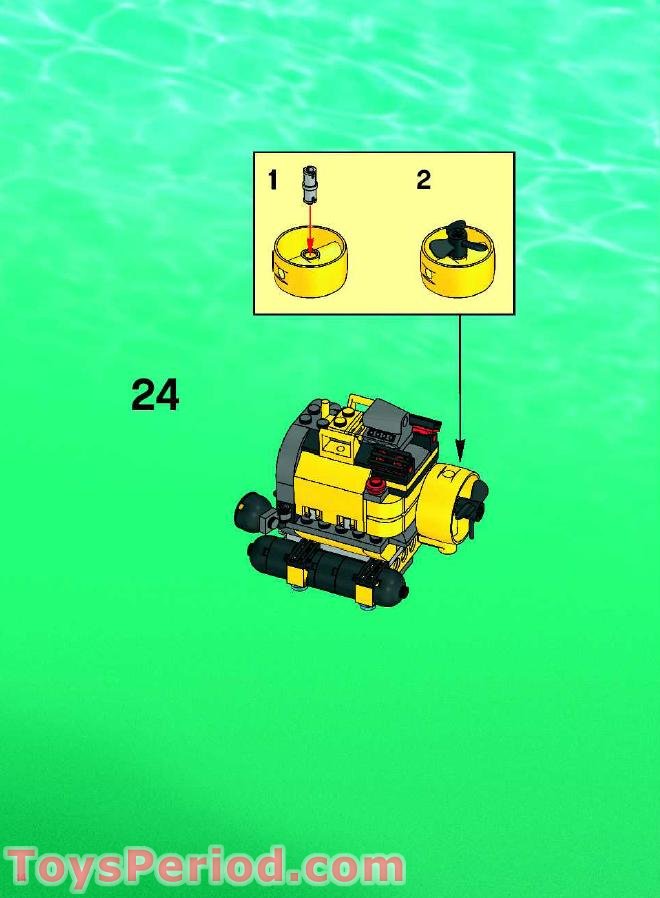 1 2

24

ToysPeriod.com