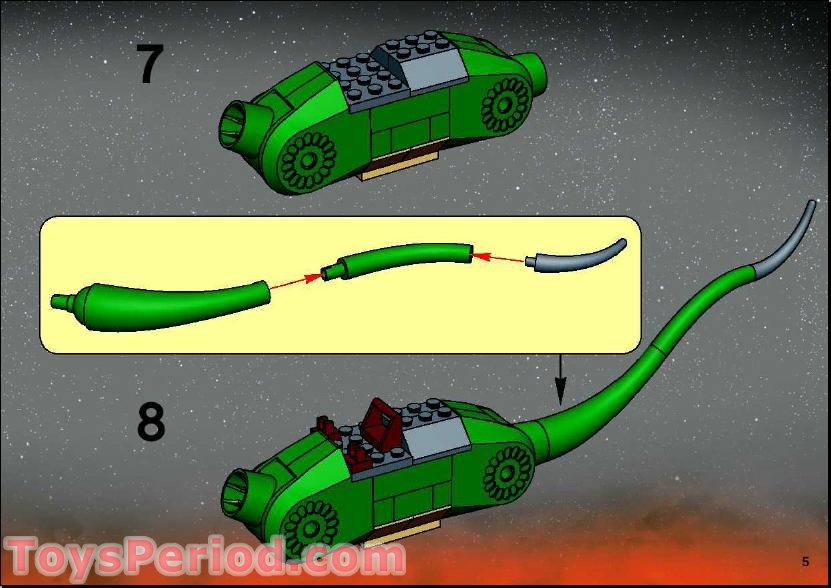 7

8

ToysPeriod.com

5