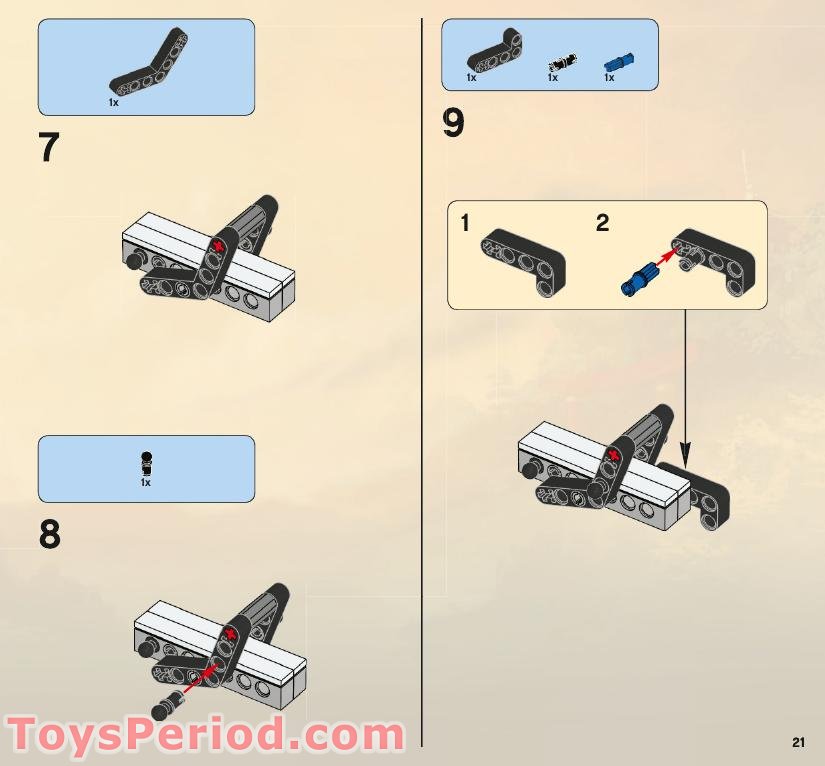 1x

7

1x

8

1x 1x 1x

9

1

2

ToysPeriod.com

21