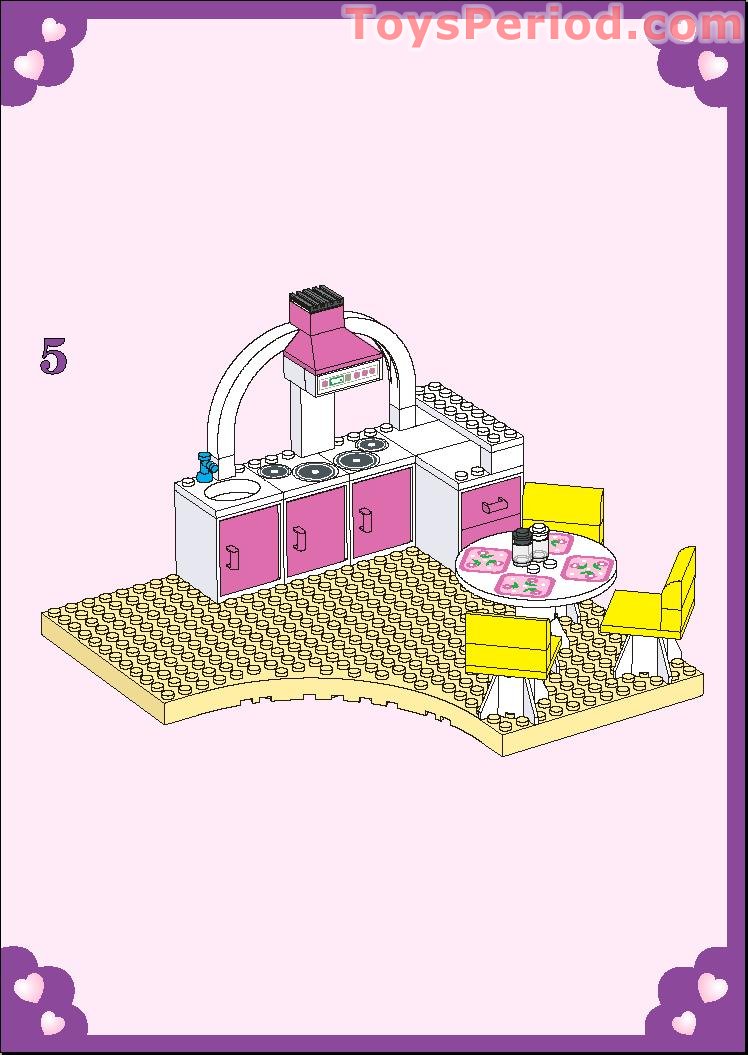 ToysPeriod.com

5