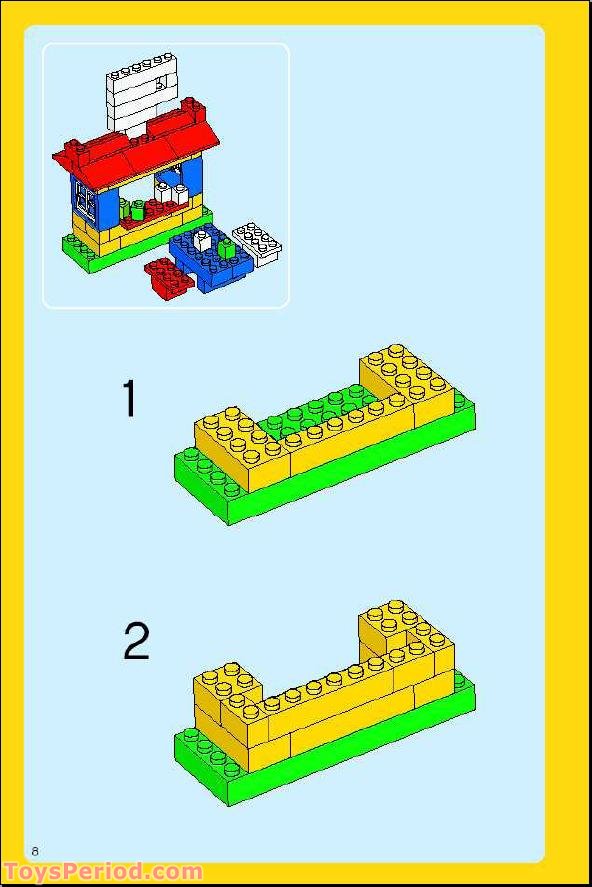 1

2

8

ToysPeriod.com