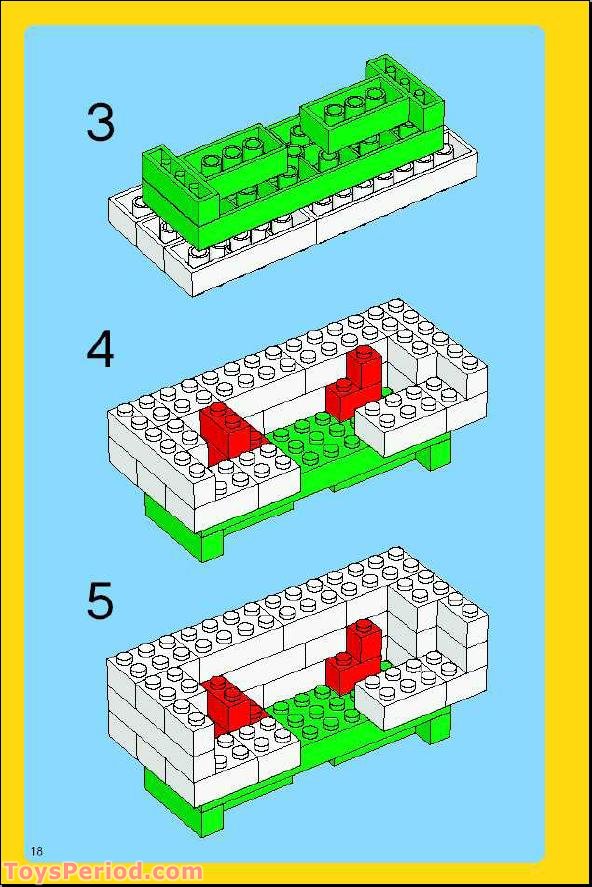 3

4

5

18

ToysPeriod.com