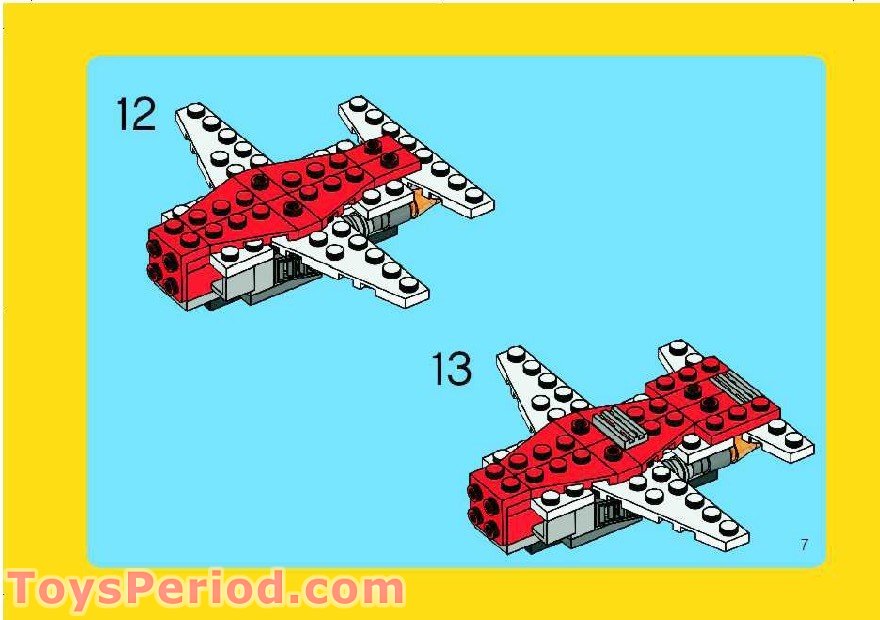 12

13

7

ToysPeriod.com