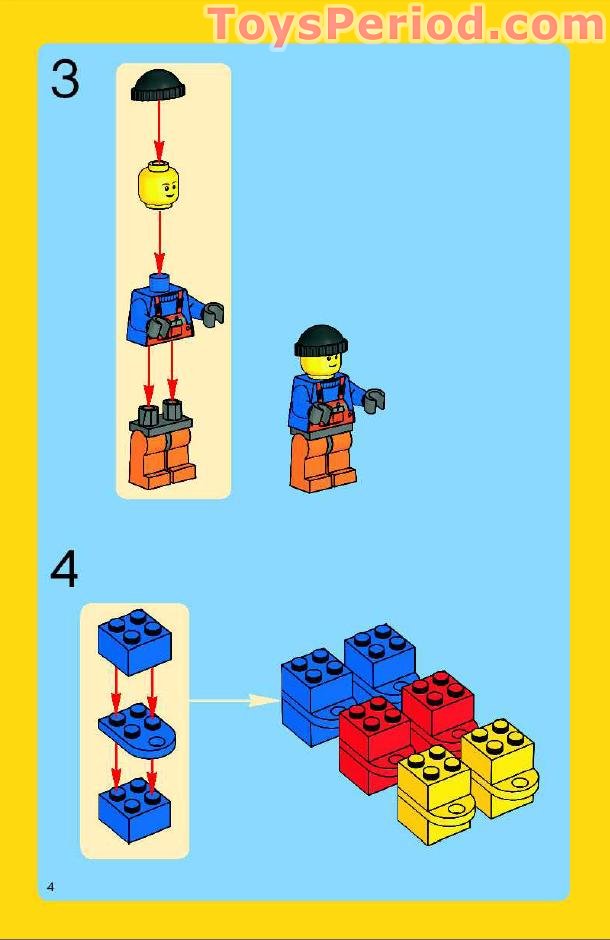 ToysPeriod.com

3

4

4