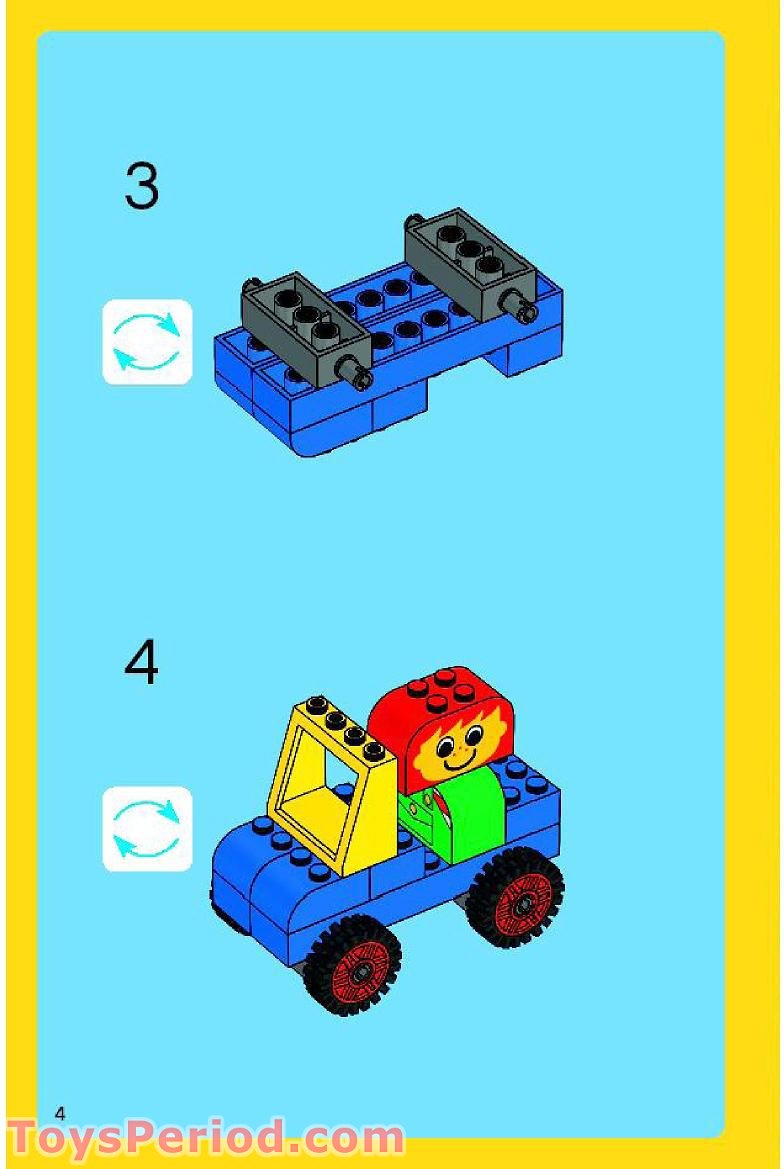 3

4

4

ToysPeriod.com