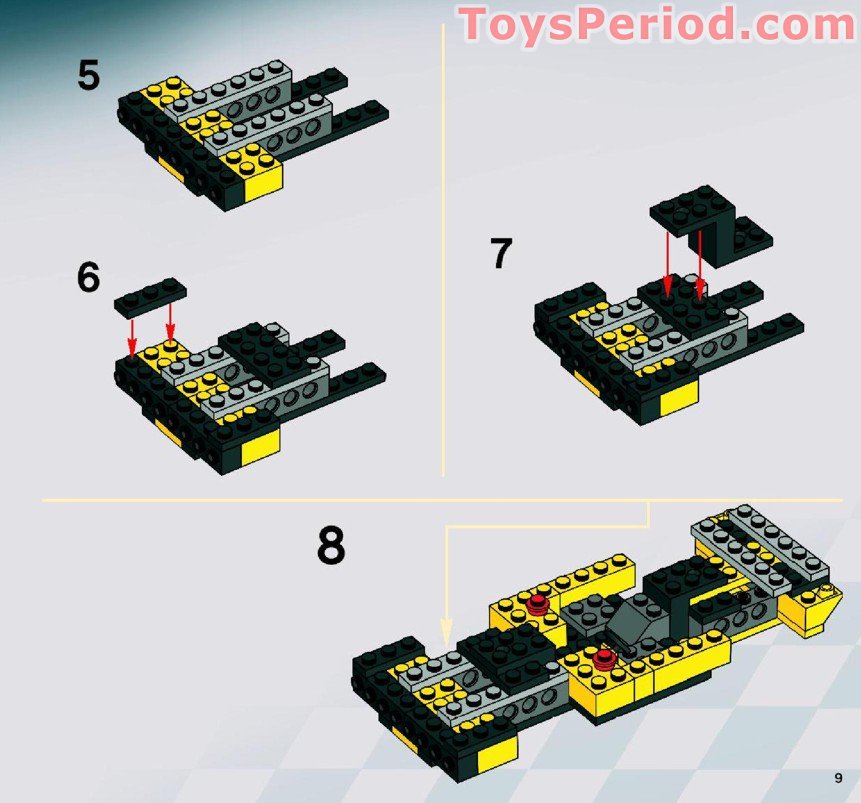 ToysPeriod.com

5

6

7

8

9