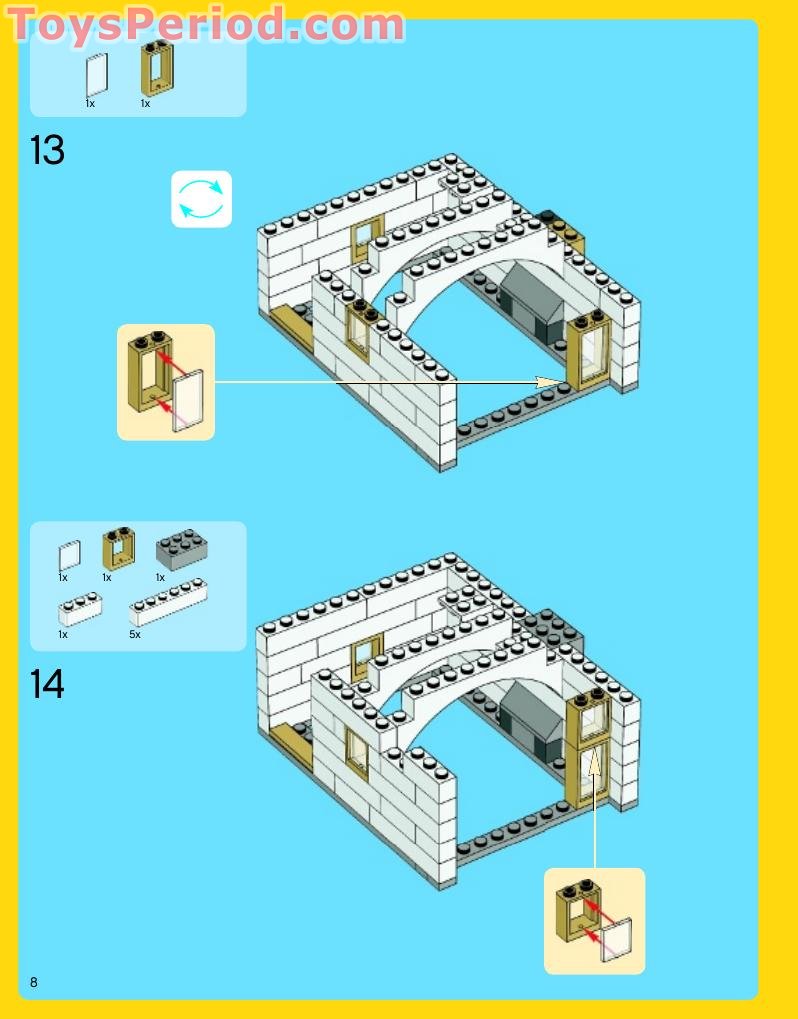 ToysPeriod.com

1x 1x

13

1x 1x 1x
1x 5x

14

8