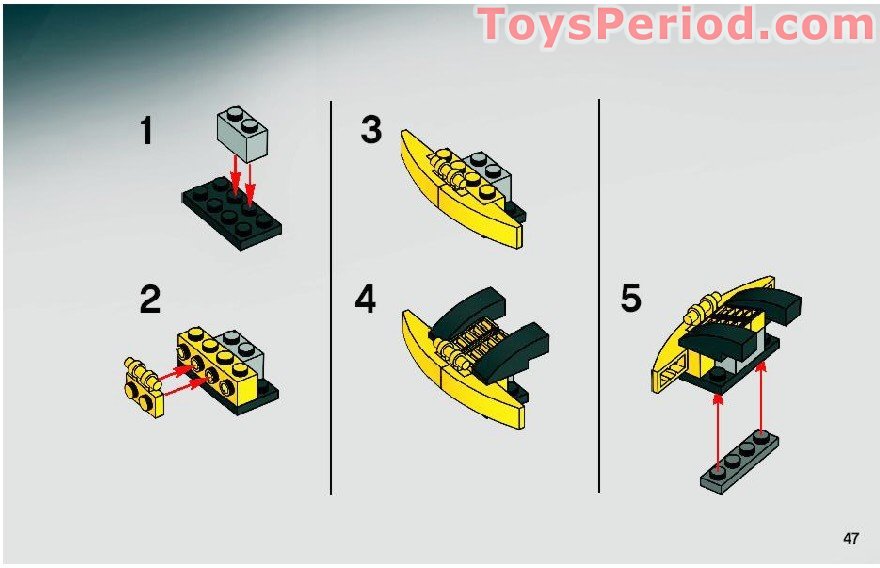 ToysPeriod.com

1

2

3

4

5

47