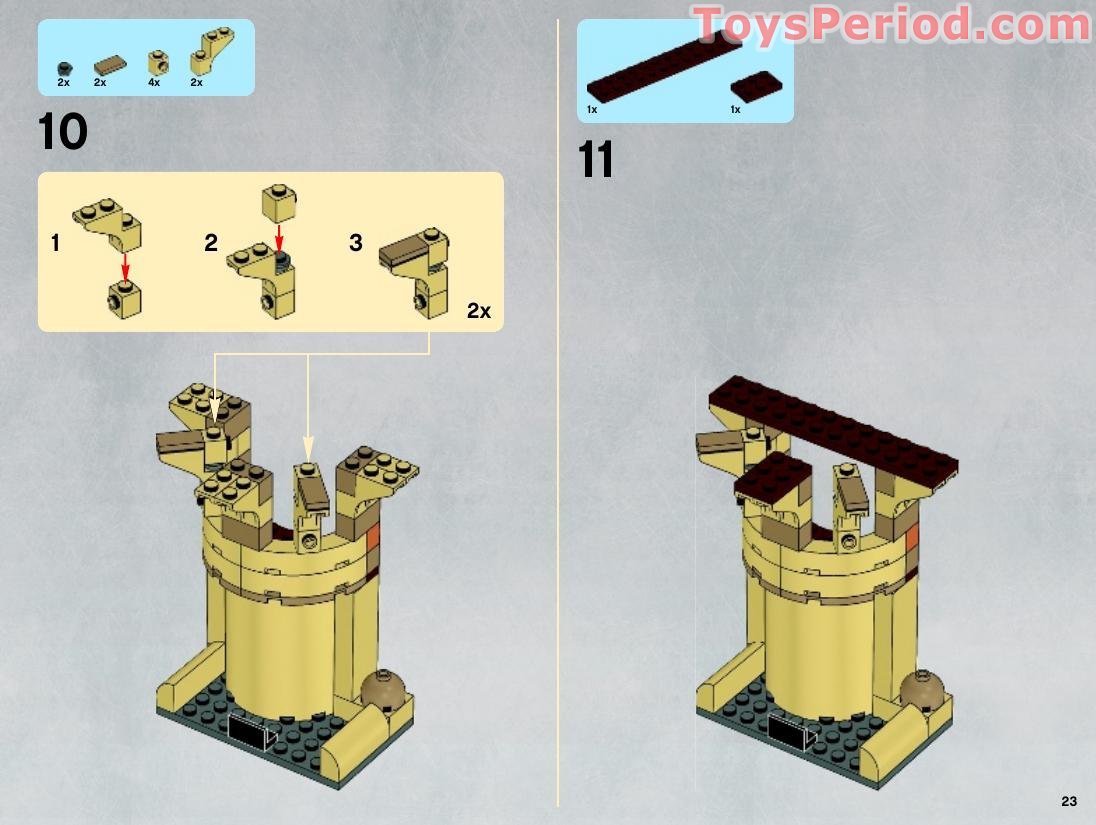 ToysPeriod.com

2x 2x 4x 2x

10

1 2 3

2x

1x 1x

11

23