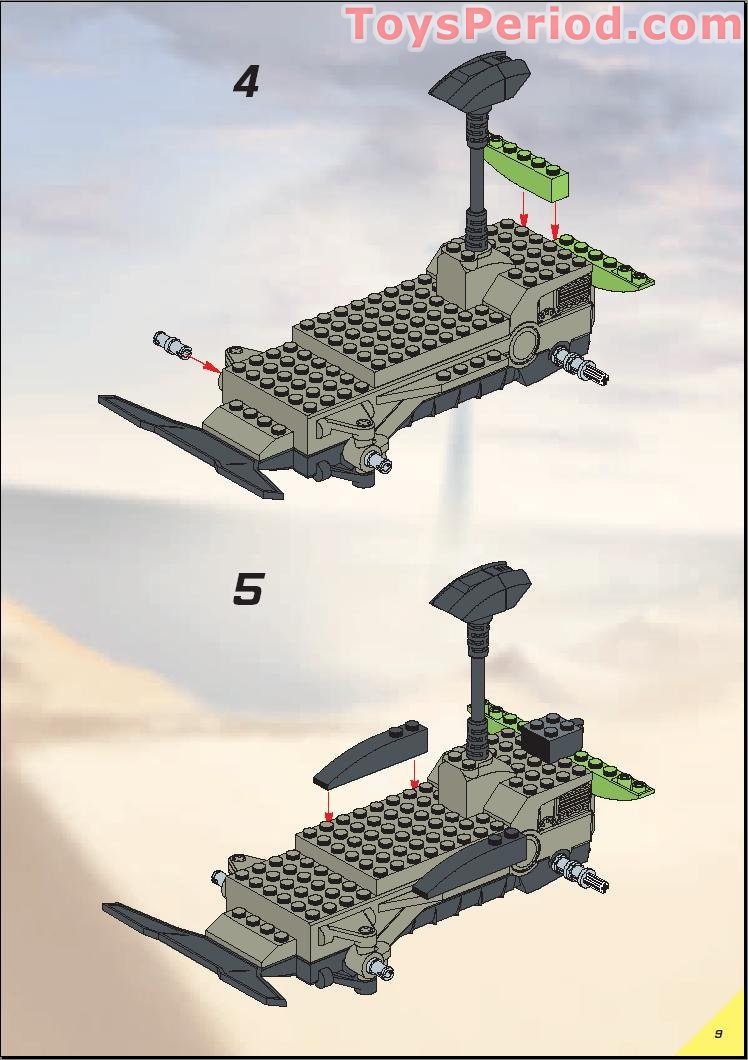 ToysPeriod.com

4

5

9