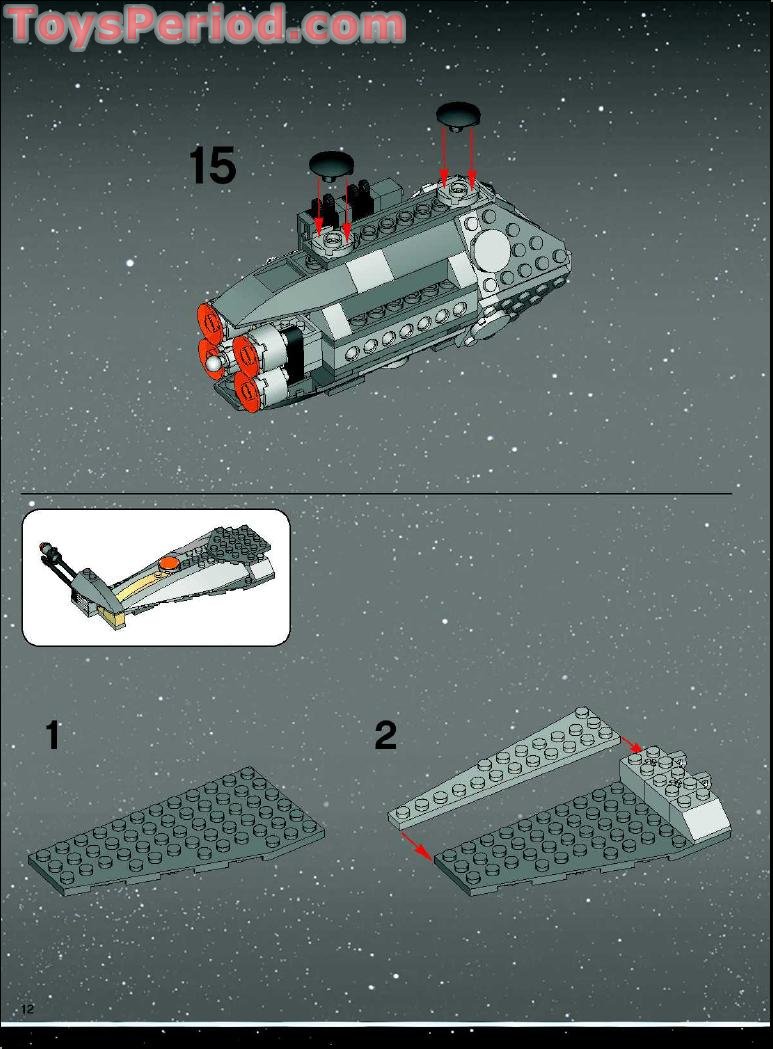 ToysPeriod.com

15

1

2

12