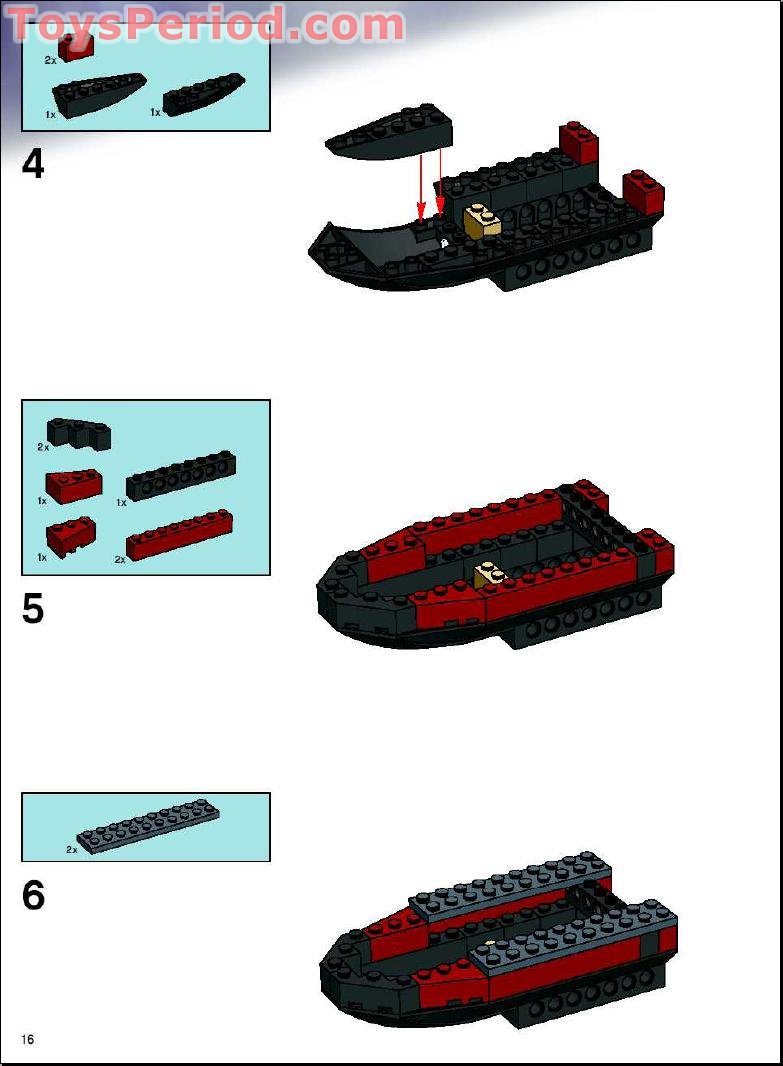 ToysPeriod.com

2x

1x

1x

4

2x

1x

1x

1x

2x

5

2x

6

16