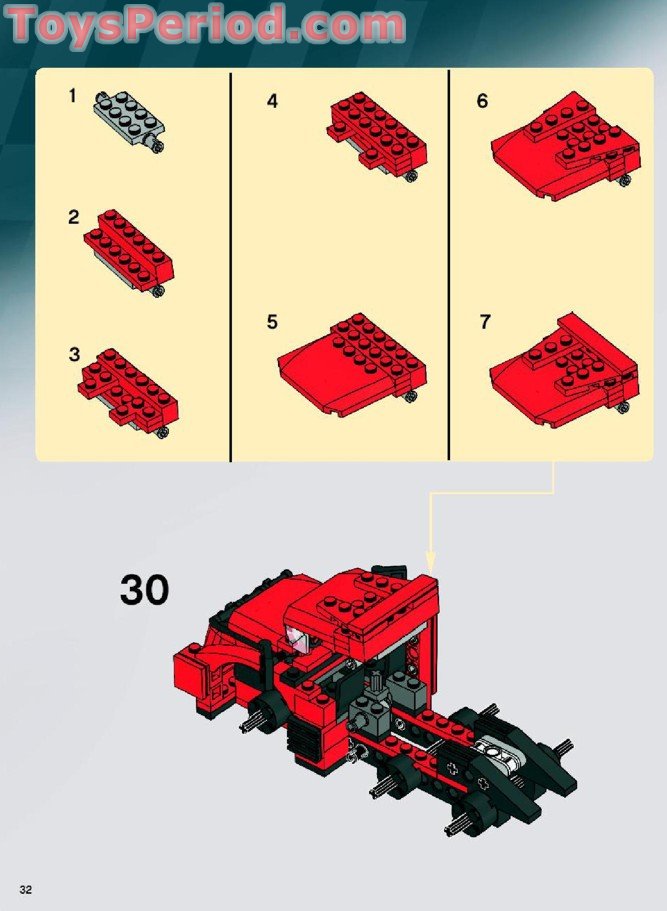 ToysPeriod.com

1

2

3

4

5

6

7

30

32