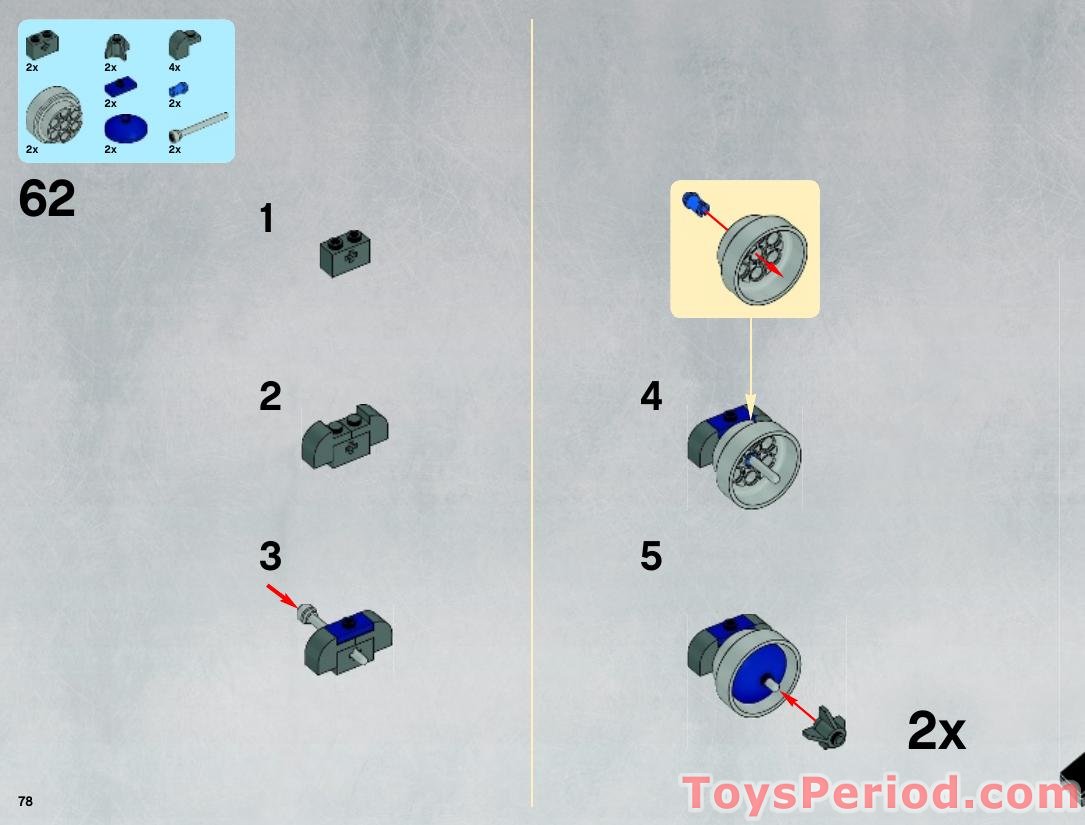 2x 2x 4x
2x 2x
2x 2x 2x

62

1

2

3

4

5

2x

78

ToysPeriod.com