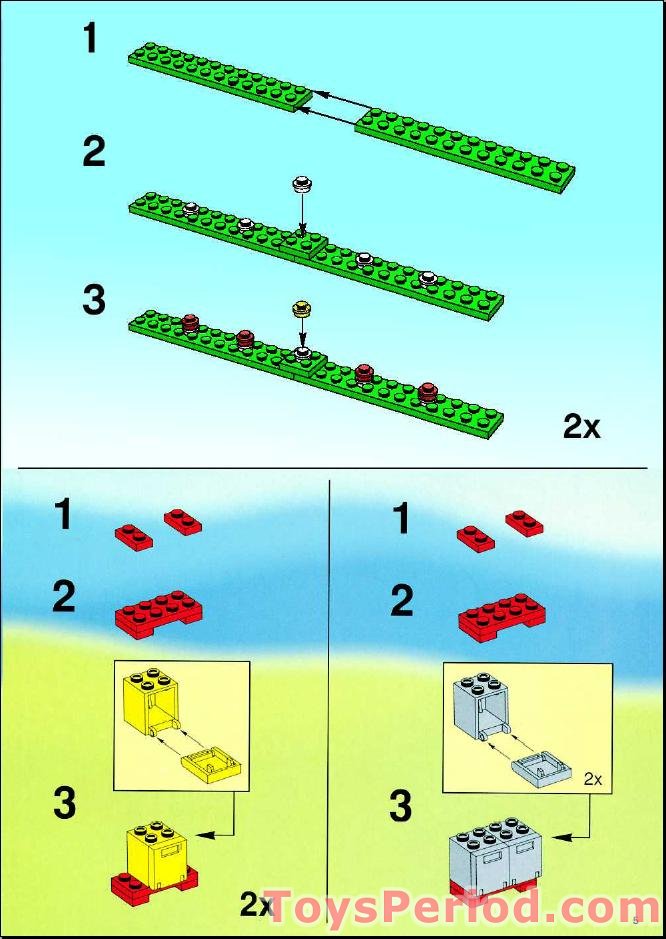 1

2

3

2x

1

2

3

2x

1

2

2x

3

ToysPeriod.com

5