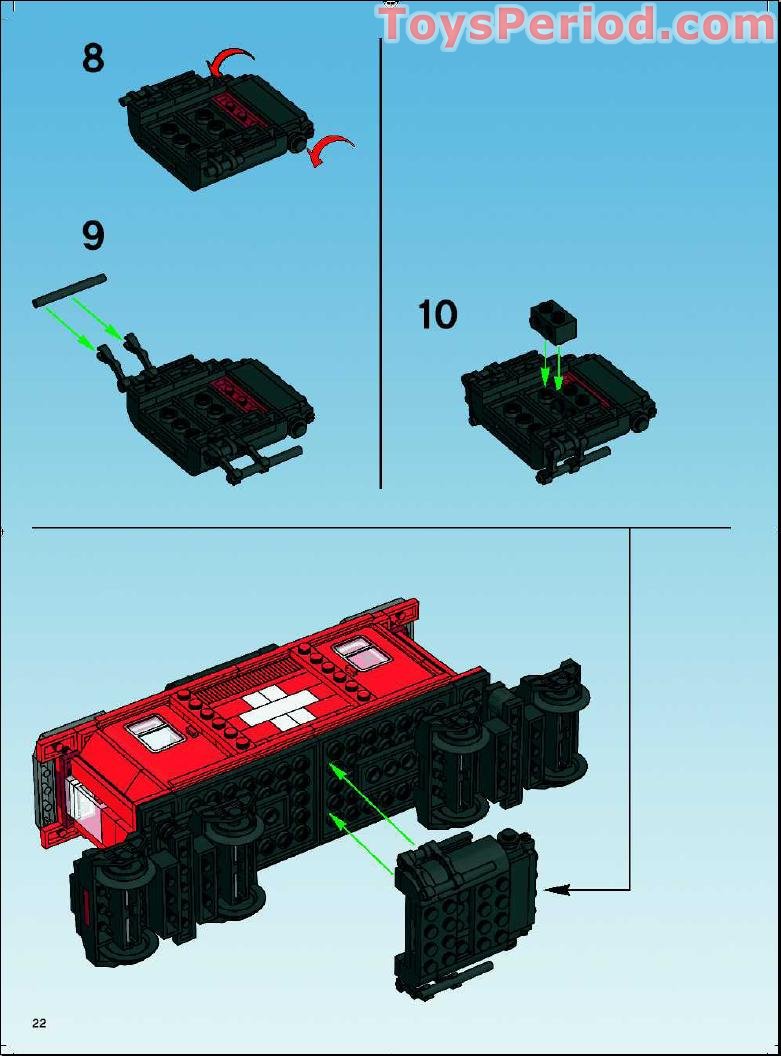 ToysPeriod.com

8

9

10

22