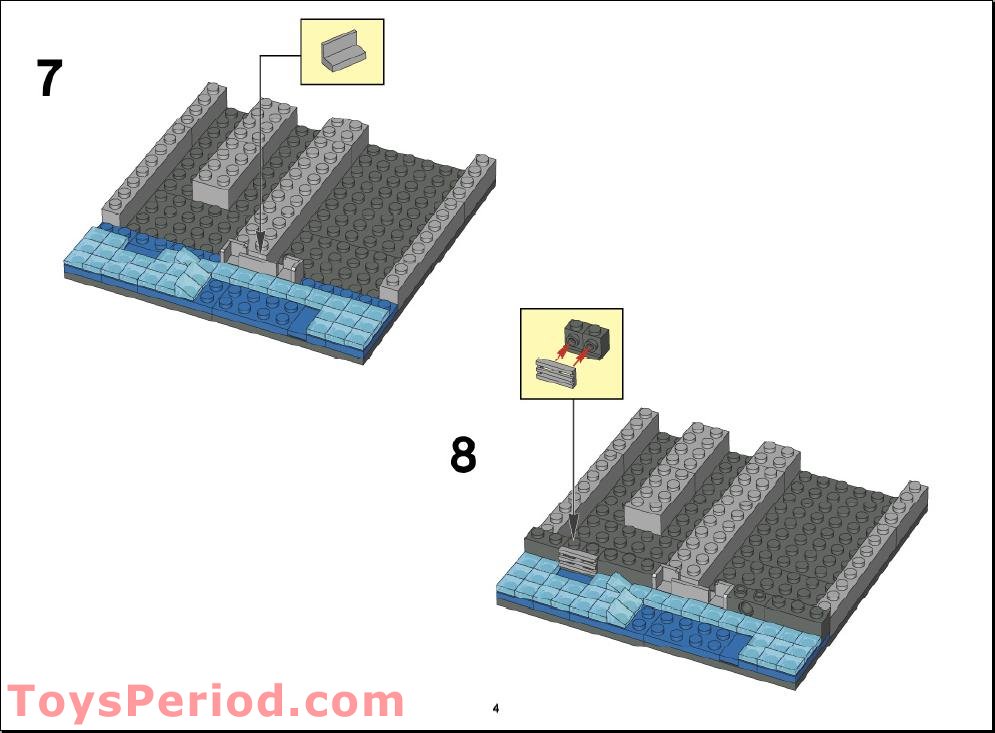 7

8

ToysPeriod.com

4