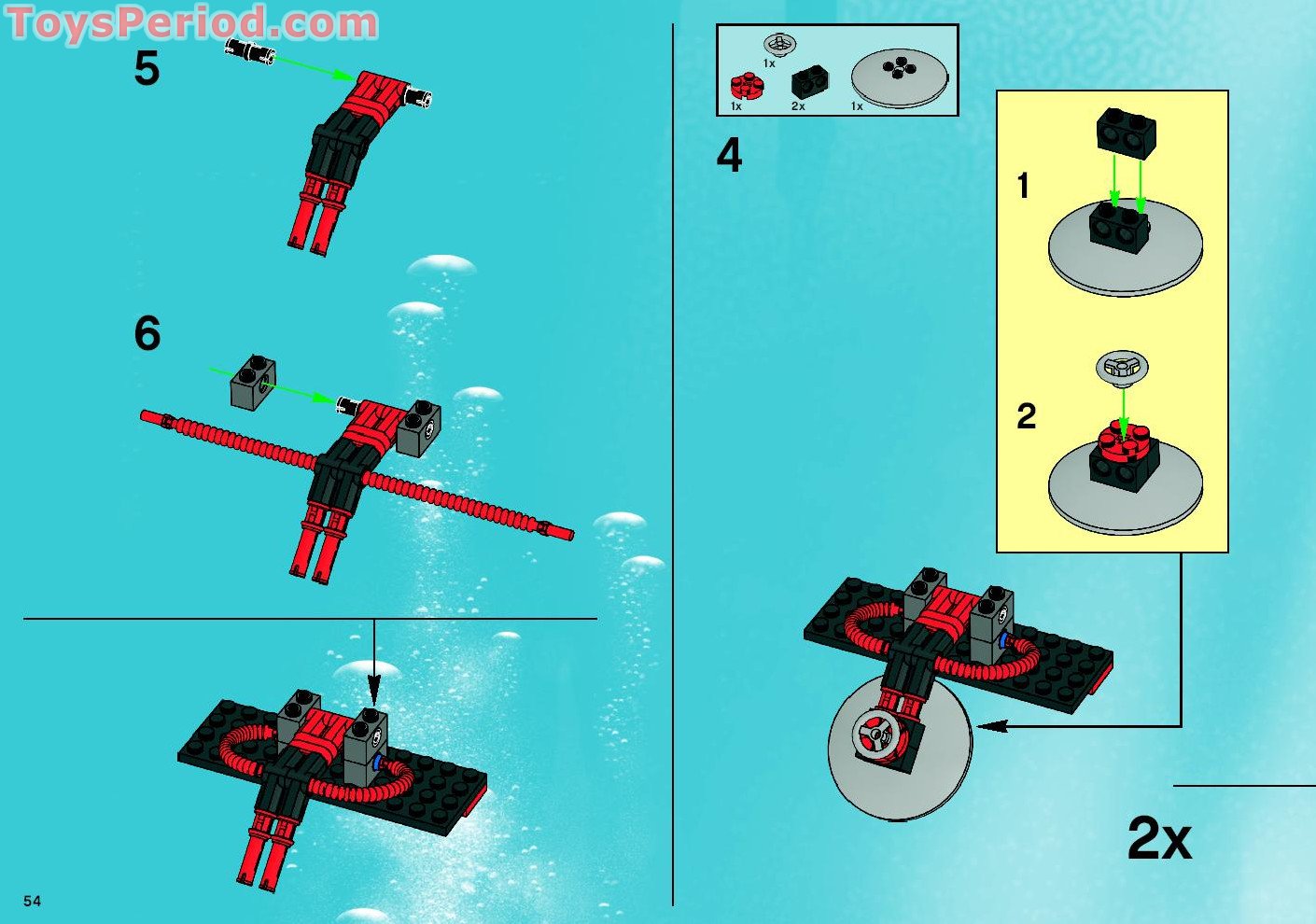 ToysPeriod.com

5

6

54

1x
1x 2x 1x

4

1

2

2x