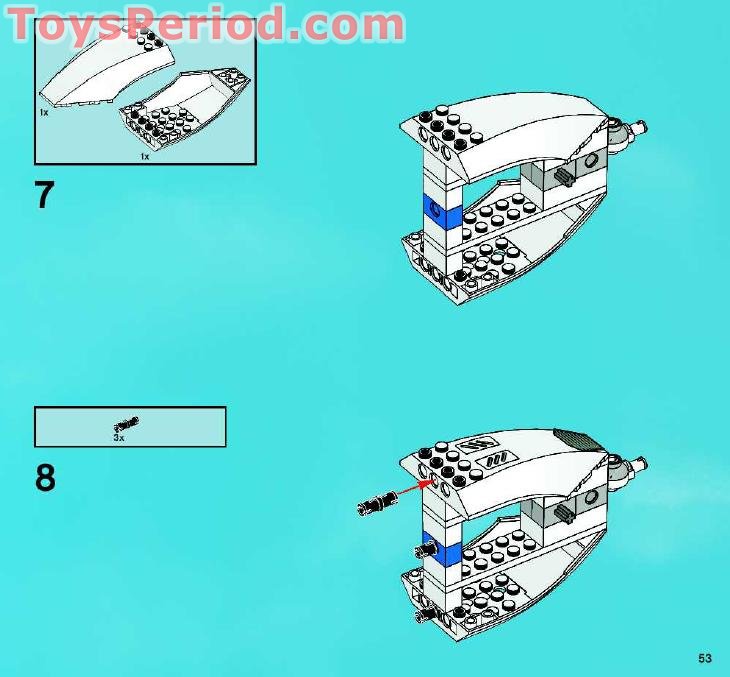 ToysPeriod.com

1x

1x

7

3x

8

53