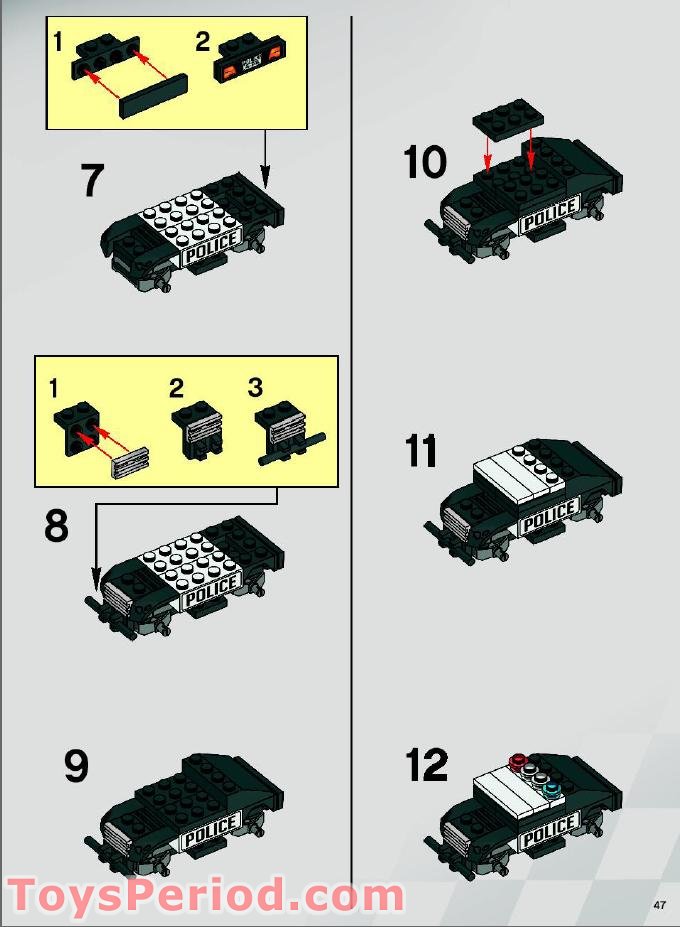 1 2

7

POLICE

1 2 3

8

POLICE

9

POLICE

10

POLICE

11

POLICE

12

POLICE

ToysPeriod.com

47