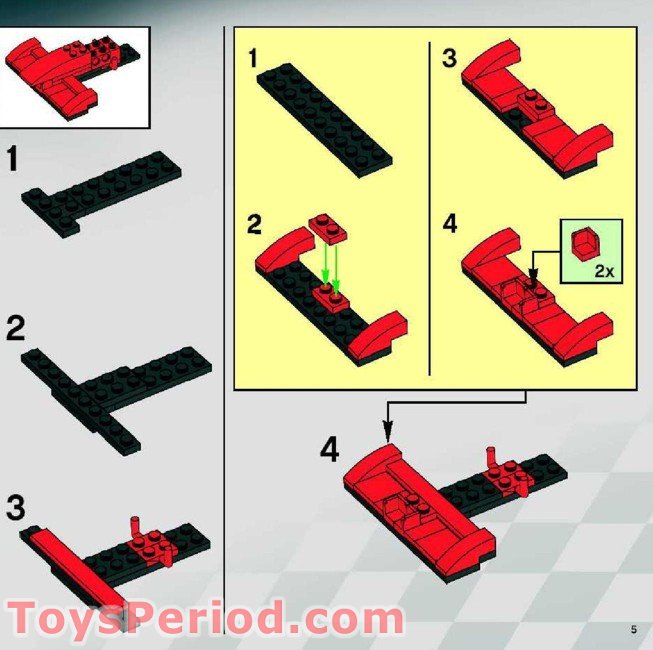 1

2

3

1

2

3

4

2x

4

ToysPeriod.com

5