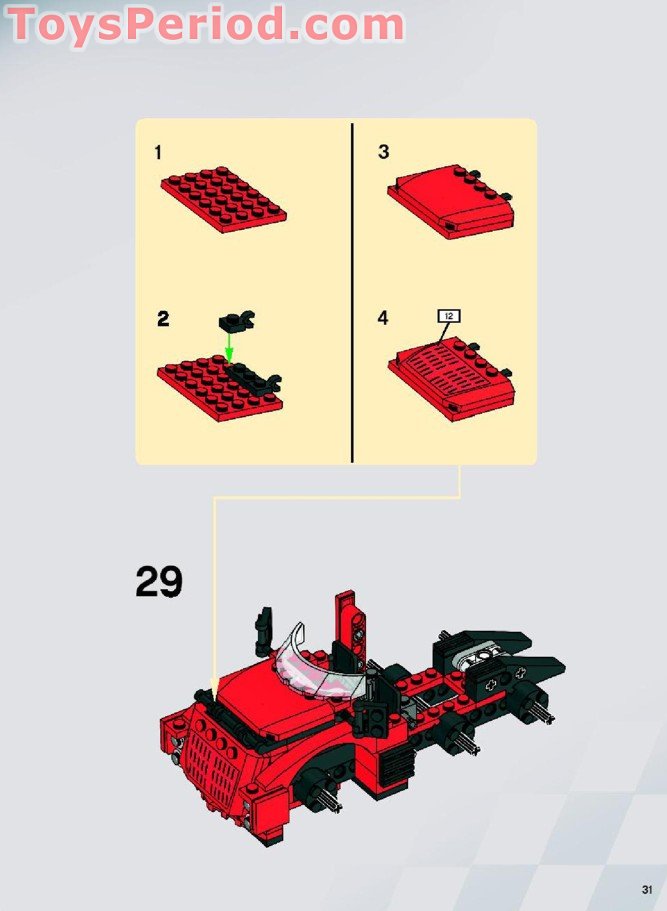 ToysPeriod.com

1

2

3

4

12

29

31