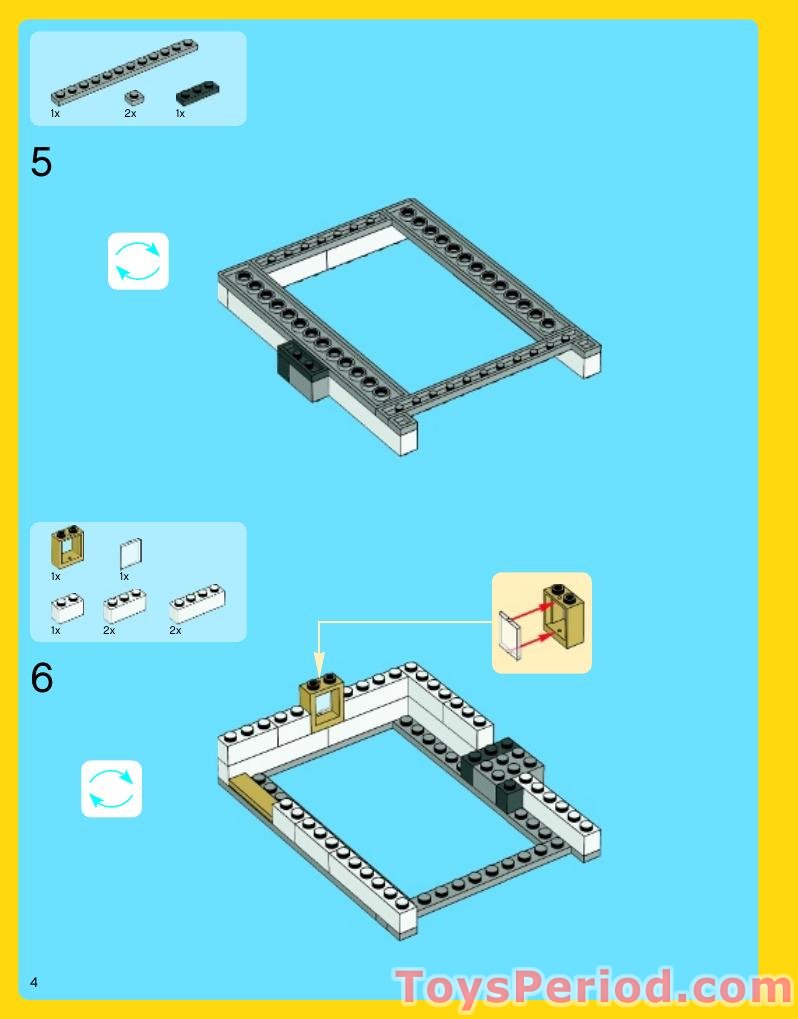 1x 2x 1x

5

1x 1x
1x 2x 2x

6

4

ToysPeriod.com