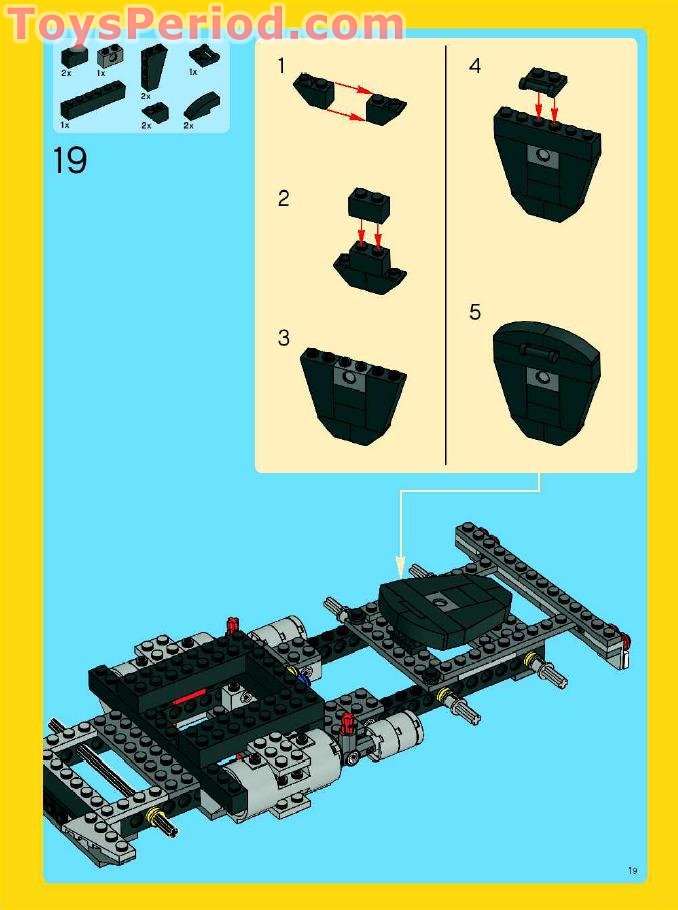 ToysPeriod.com

2x 1x 2x 1x
1x 2x 2x

19

1

2

3

4

5

19