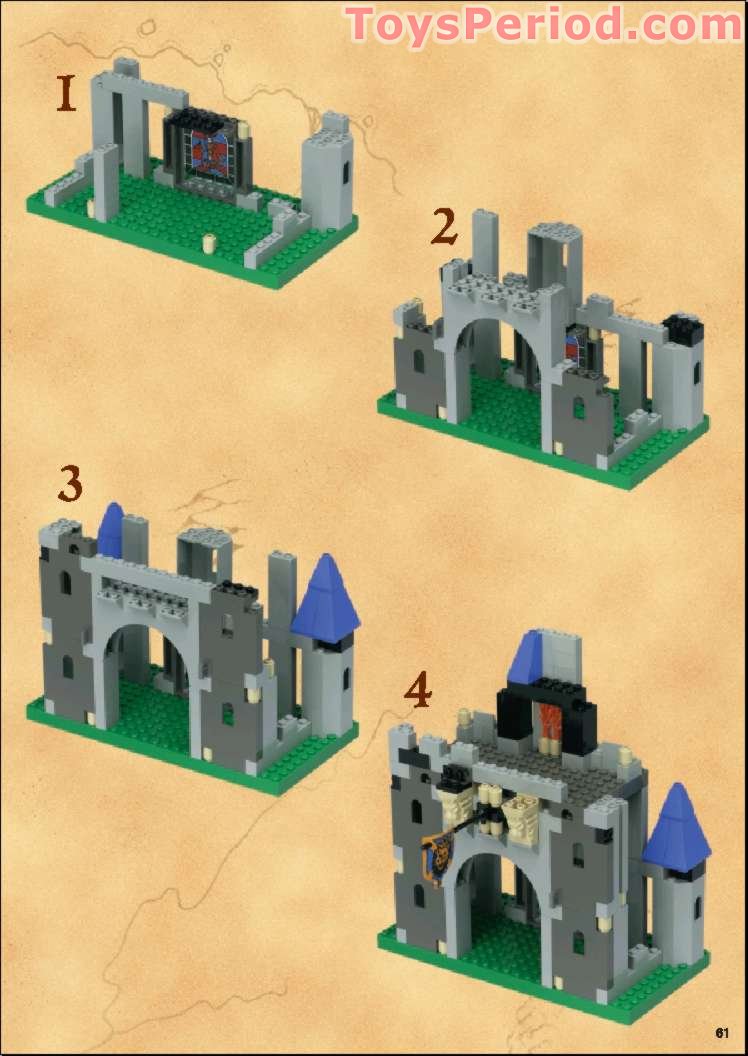 ToysPeriod.com

1

2

3

4

61