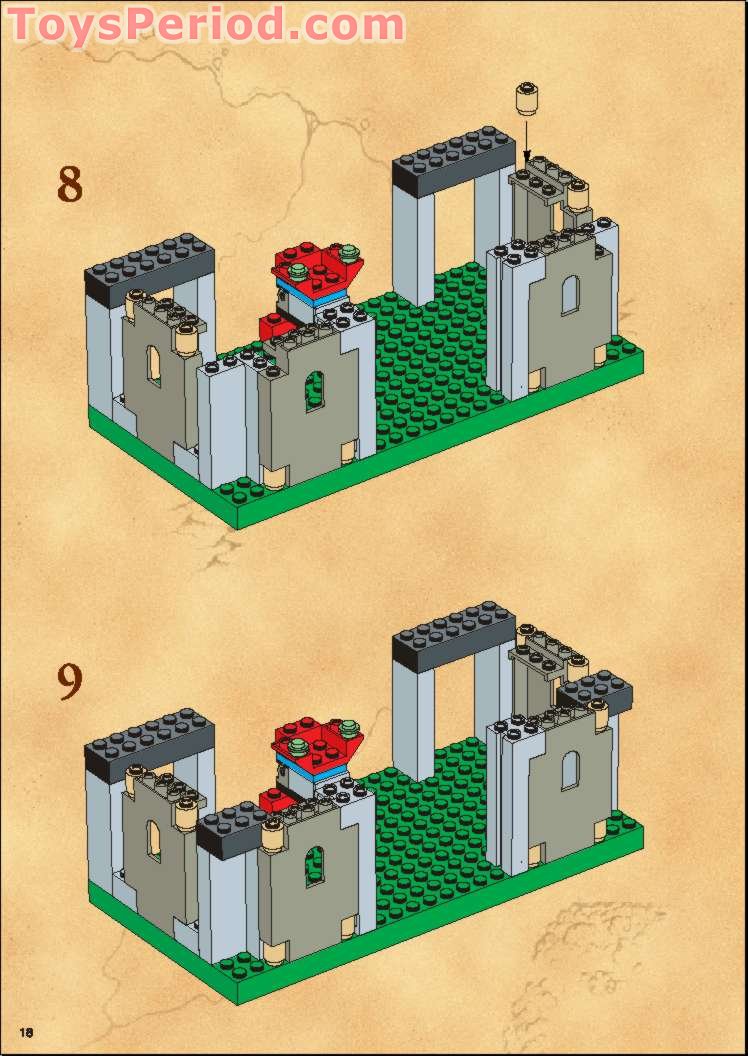 ToysPeriod.com

8

9

18