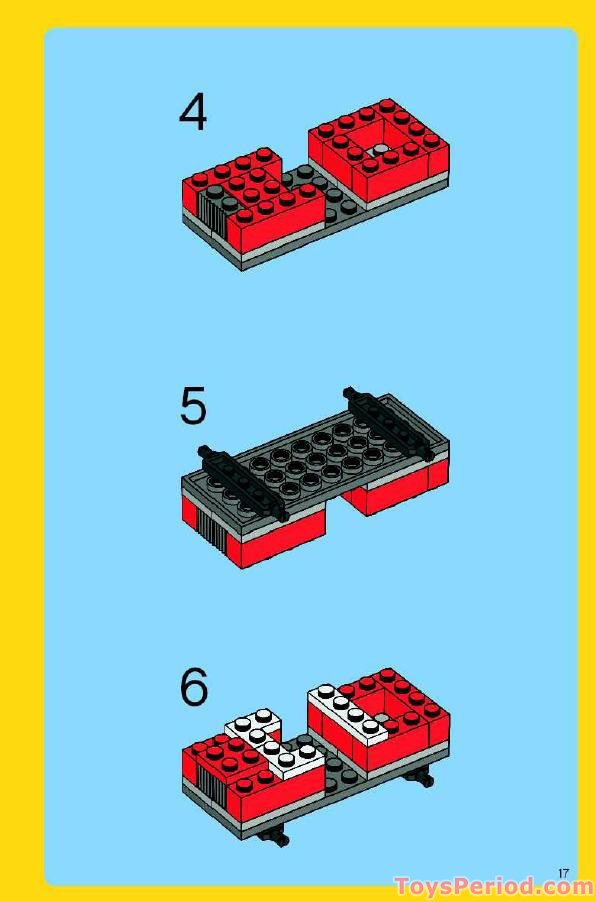 4

5

6

17

ToysPeriod.com