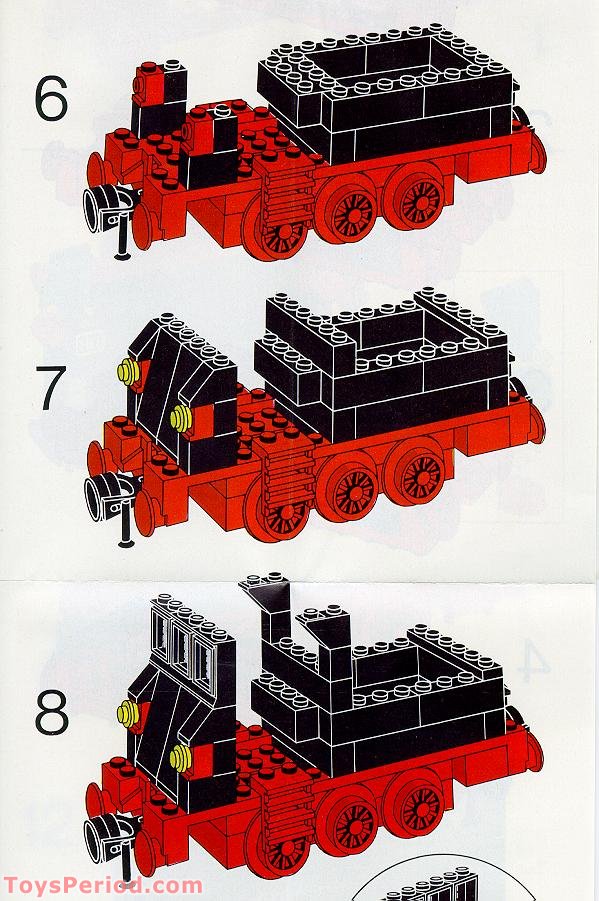 6

7

8

ToysPeriod.com