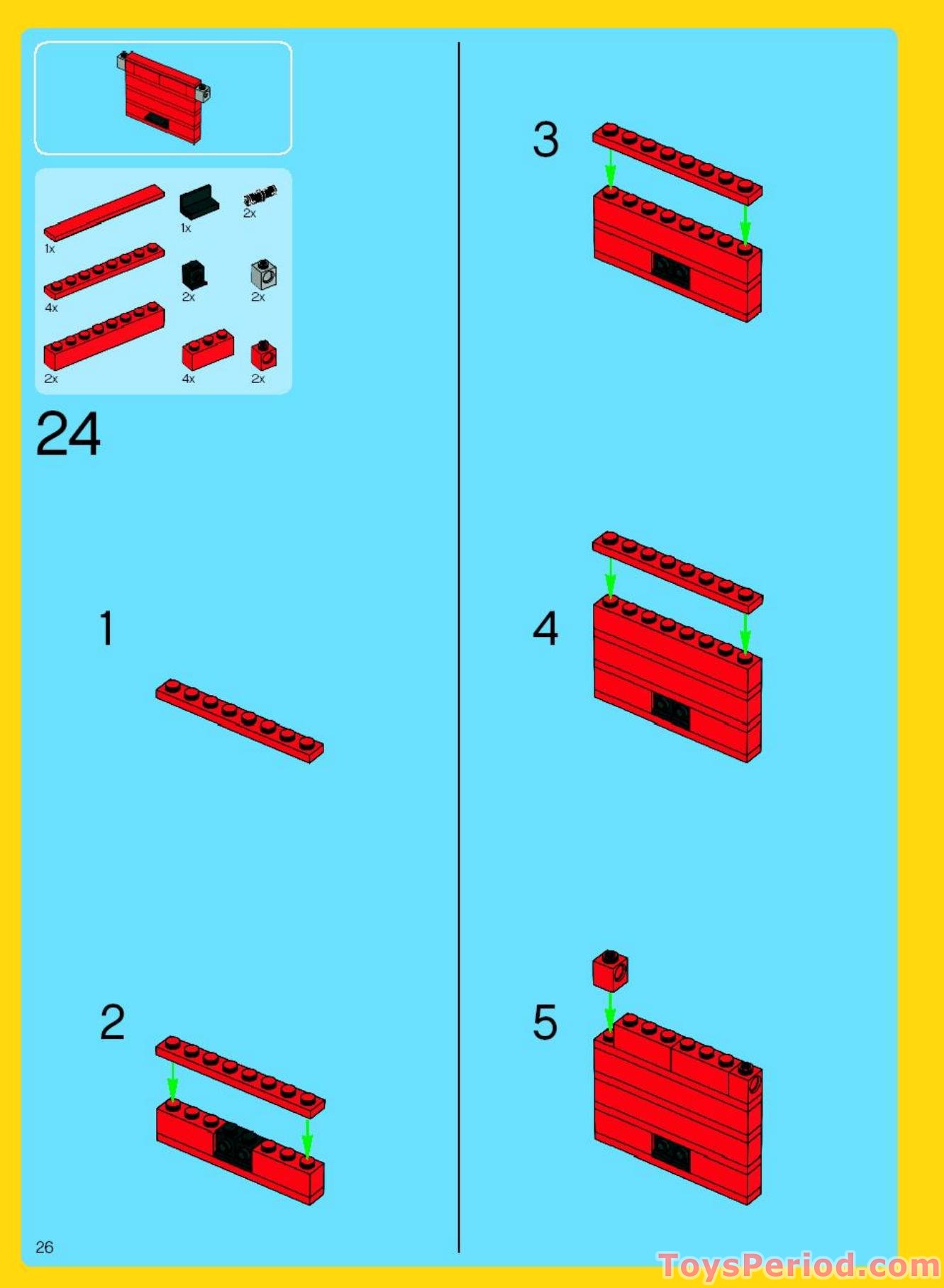 1x
1x
2x
4x
2x
2x
2x
4x
2x

24

1

2

3

4

5

26

ToysPeriod.com