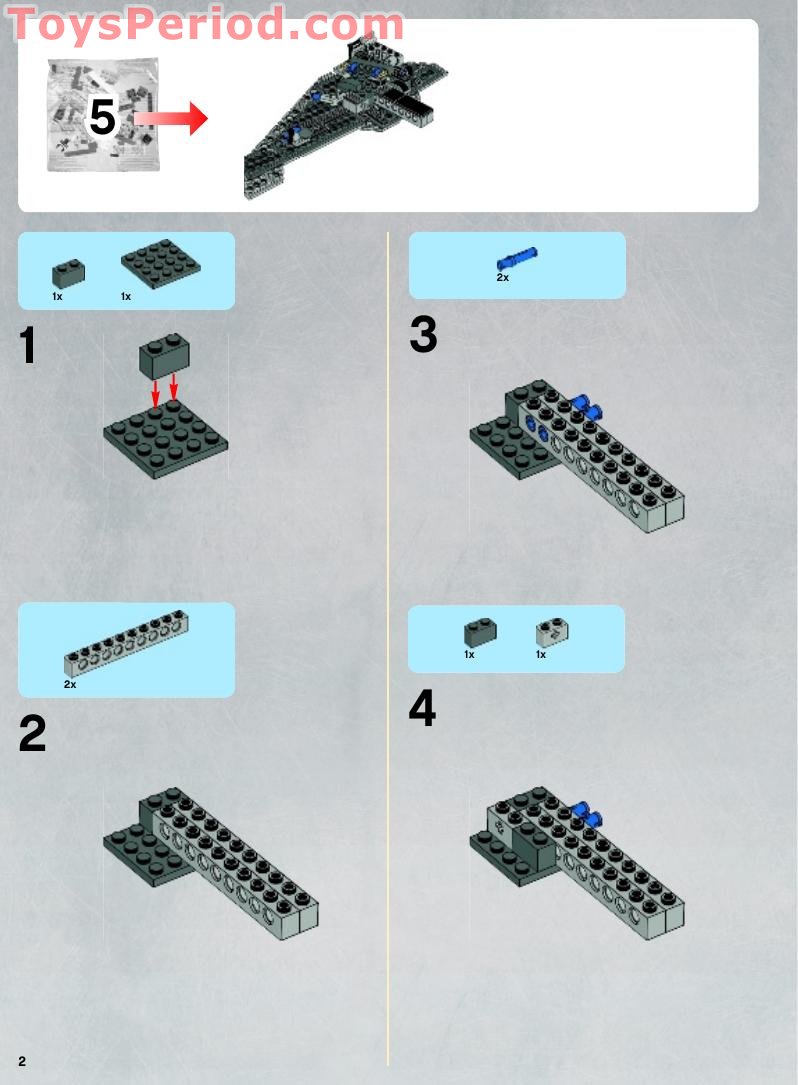 ToysPeriod.com

5

1x 1x

1

2x

2

2x

3

1x 1x

4

2