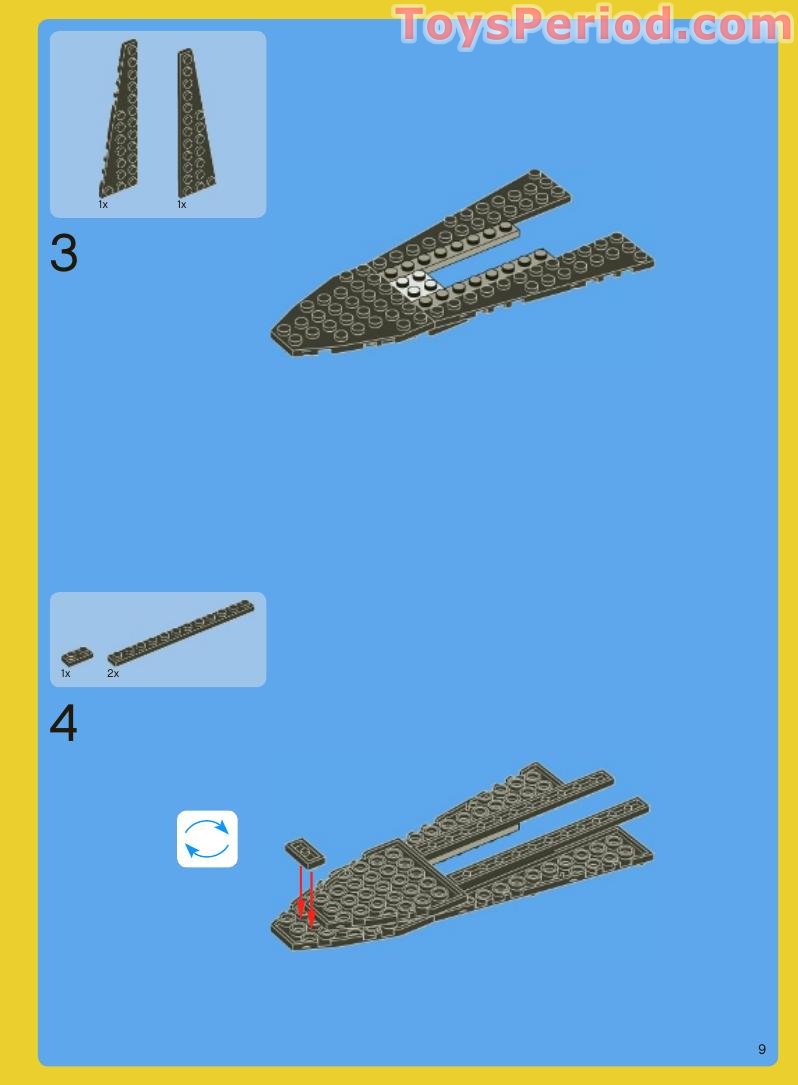 ToysPeriod.com

1x 1x

3

1x 2x

4

9