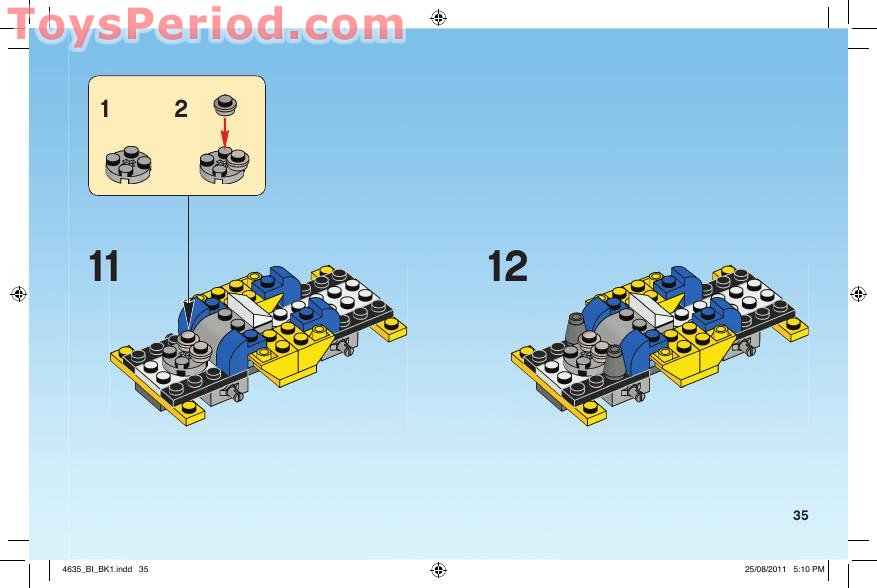 ToysPeriod.com

1 2

11

12

35

4635_BI_BK1.indd 35

25/08/2011 5:10 PM