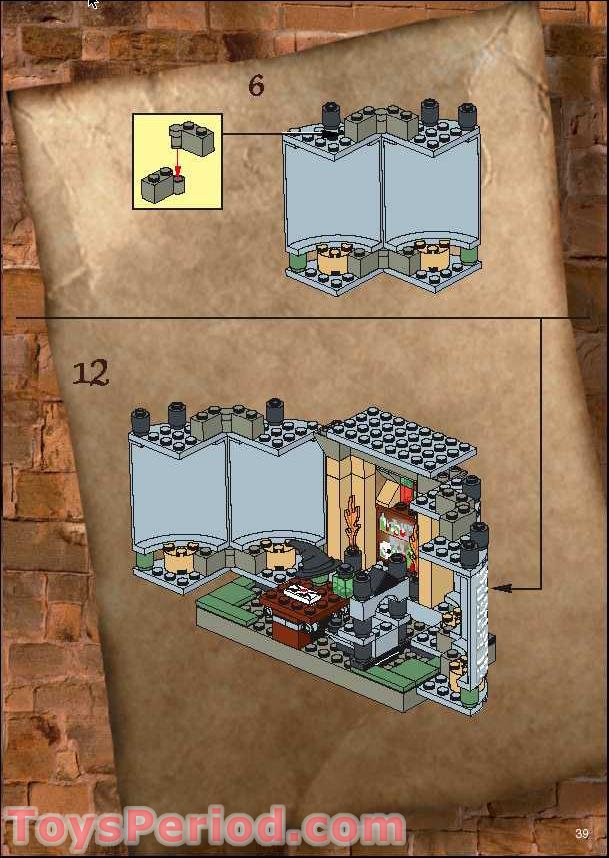 6

12

ToysPeriod.com

39