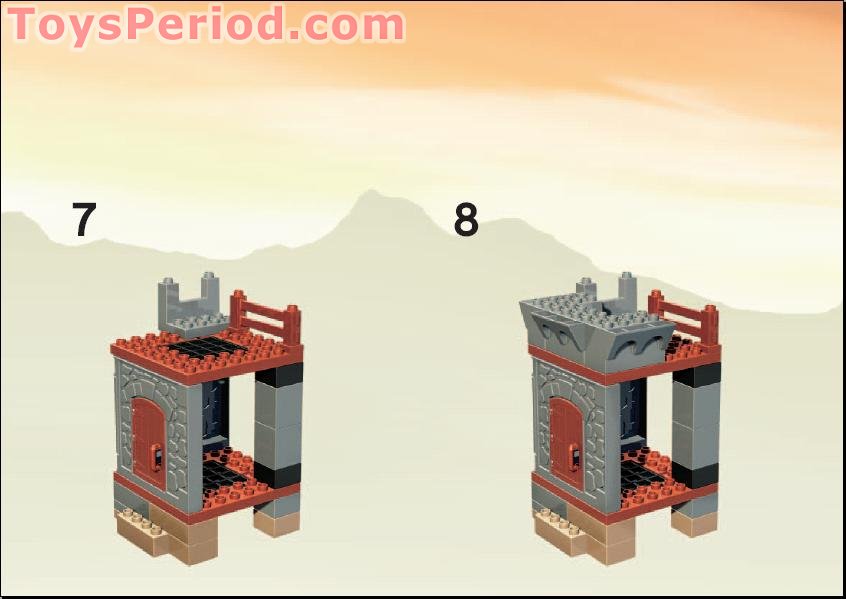 ToysPeriod.com

7

8